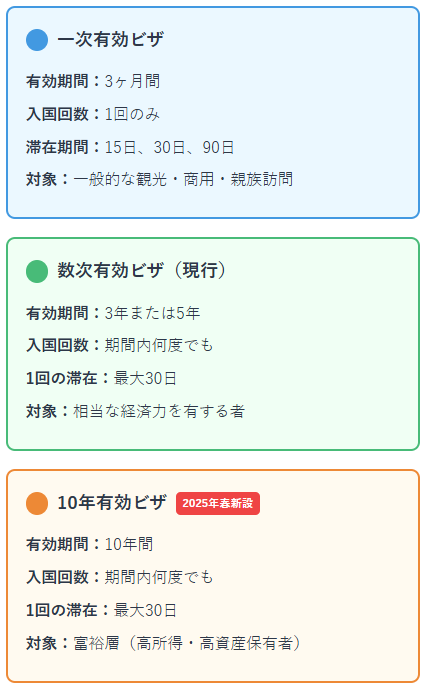 一次有効ビザ

有効期間：3ヶ月間

入国回数：1回のみ

滞在期間：15日、30日、90日

対象：一般的な観光・商用・親族訪問

数次有効ビザ（現行）

有効期間：3年または5年

入国回数：期間内何度でも

1回の滞在：最大30日

対象：相当な経済力を有する者

10年有効ビザ 2025年春新設

有効期間：10年間

入国回数：期間内何度でも

1回の滞在：最大30日

対象：富裕層（高所得・高資産保有者）